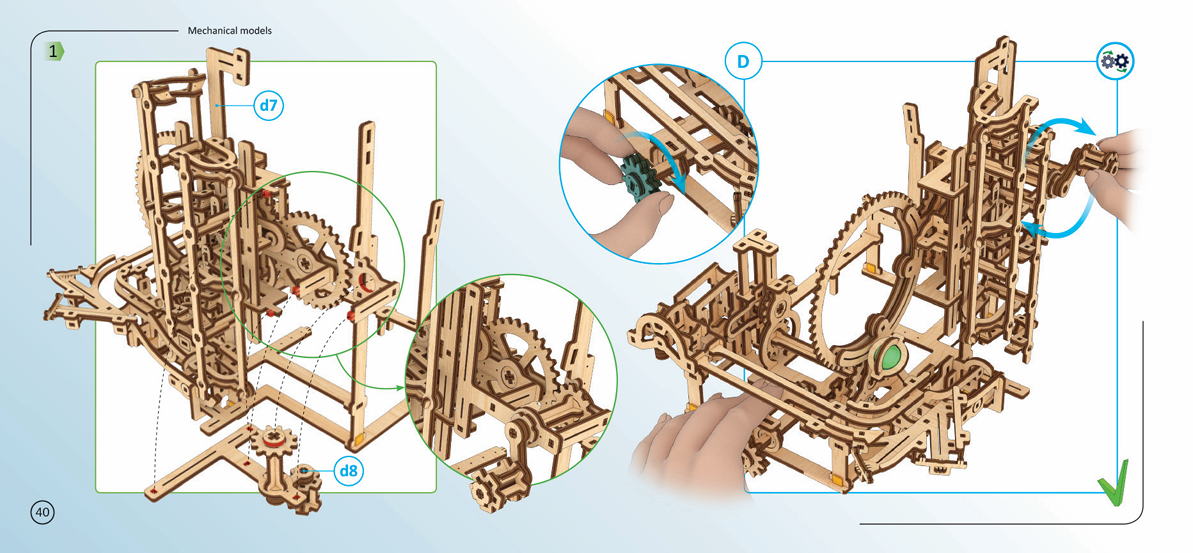 Mechanical models

1

d7

d8

D

40